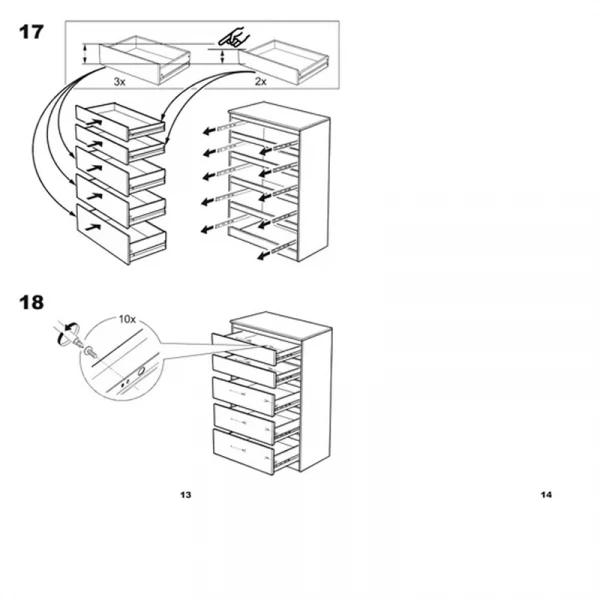 17

3x

2x

18

10x

13

14